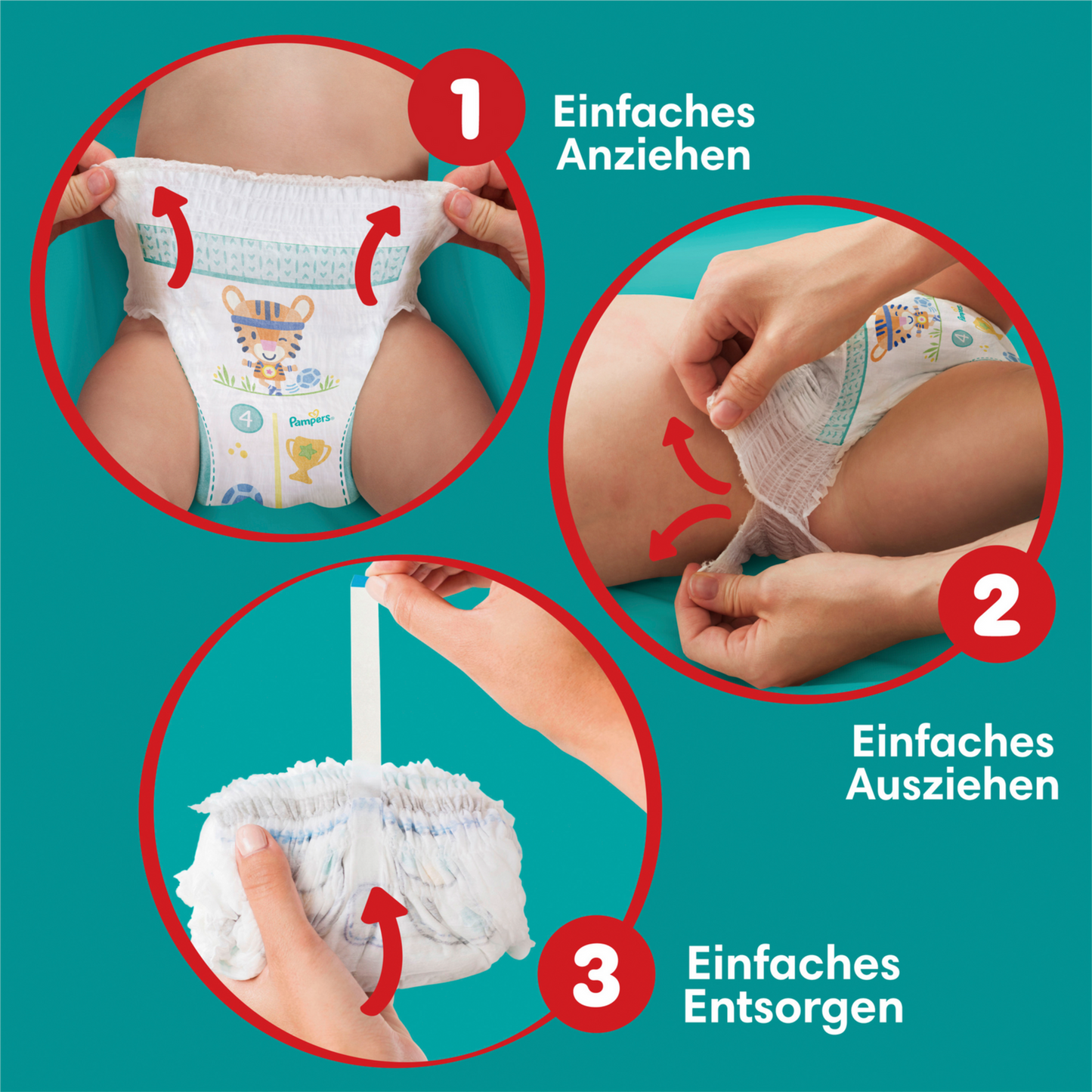 1 Einfaches Anziehen

4 Pampers

2

Einfaches Ausziehen

3 Einfaches Entsorgen